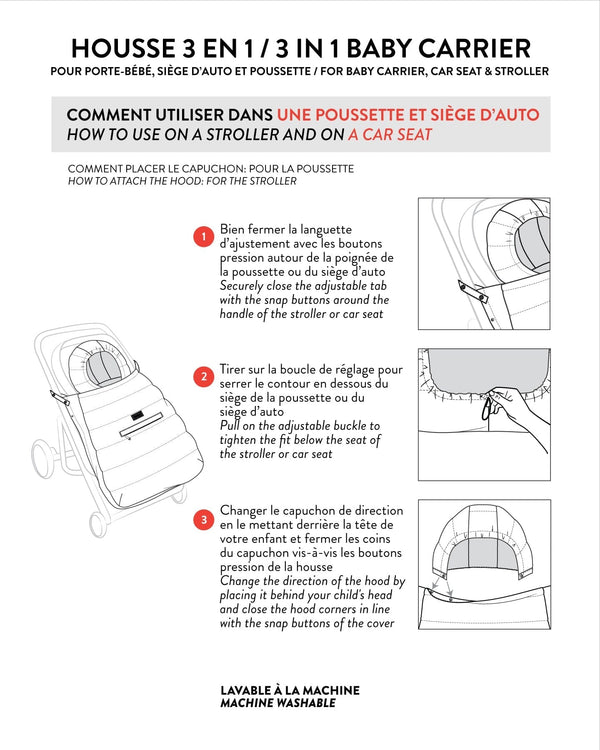 HOUSSE 3 EN 1 / 3 IN 1 BABY CARRIER
POUR PORTE-BÉBÉ, SIÈGE D'AUTO ET POUSSETTE / FOR BABY CARRIER, CAR SEAT & STROLLER

COMMENT UTILISER DANS UNE POUSSETTE ET SIÈGE D'AUTO
HOW TO USE ON A STROLLER AND ON A CAR SEAT

COMMENT PLACER LE CAPUCHON: POUR LA POUSSETTE
HOW TO ATTACH THE HOOD: FOR THE STROLLER

1 Bien fermer la languette d'ajustement avec les boutons pression autour de la poignée de la poussette ou du siège d'auto
Securely close the adjustable tab with the snap buttons around the handle of the stroller or car seat

2 Tirer sur la boucle de réglage pour serrer le contour en dessous du siège de la poussette ou du siège d'auto
Pull on the adjustable buckle to tighten the fit below the seat of the stroller or car seat

3 Changer le capuchon de direction en le mettant derrière la tête de votre enfant et fermer les coins du capuchon vis-à-vis les boutons pression de la housse
Change the direction of the hood by placing it behind your child's head and close the hood corners in line with the snap buttons of the cover

LAVABLE À LA MACHINE
MACHINE WASHABLE